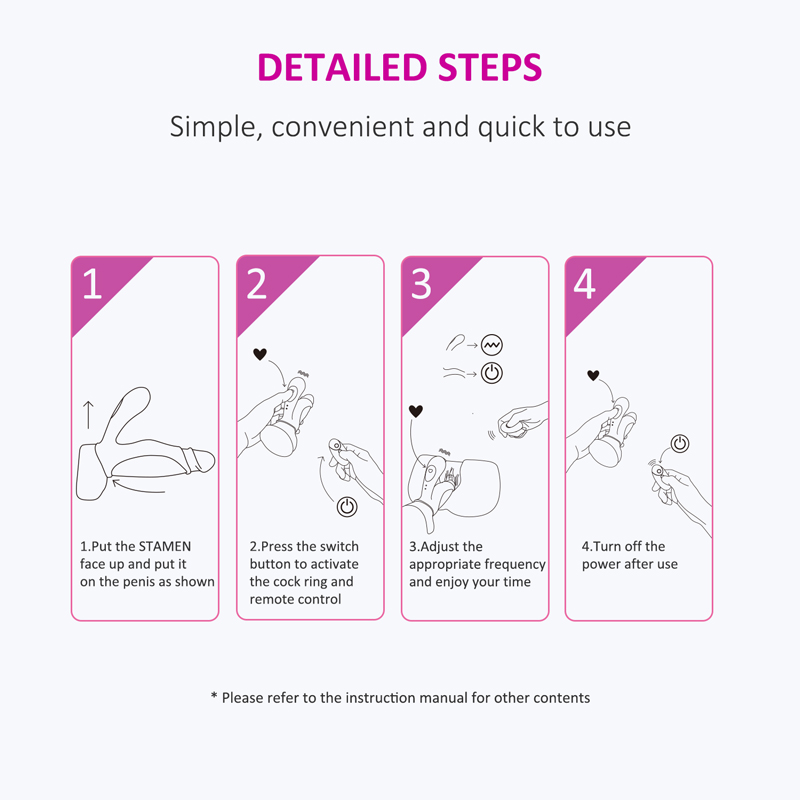 DETAILED STEPS

Simple, convenient and quick to use

1

1.Put the STAMEN face up and put it on the penis as shown

2

2.Press the switch button to activate the cock ring and remote control

3

3.Adjust the appropriate frequency and enjoy your time

4

4.Turn off the power after use

* Please refer to the instruction manual for other contents