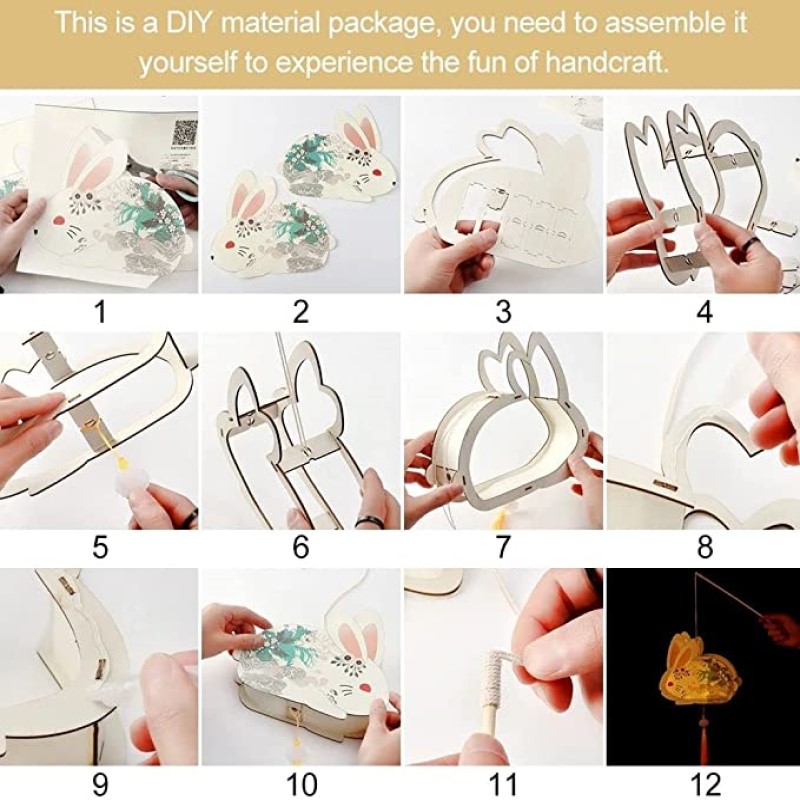 This is a DIY material package, you need to assemble it yourself to experience the fun of handcraft.

1

2

3

4

5

6

7

8

9

10

11

12