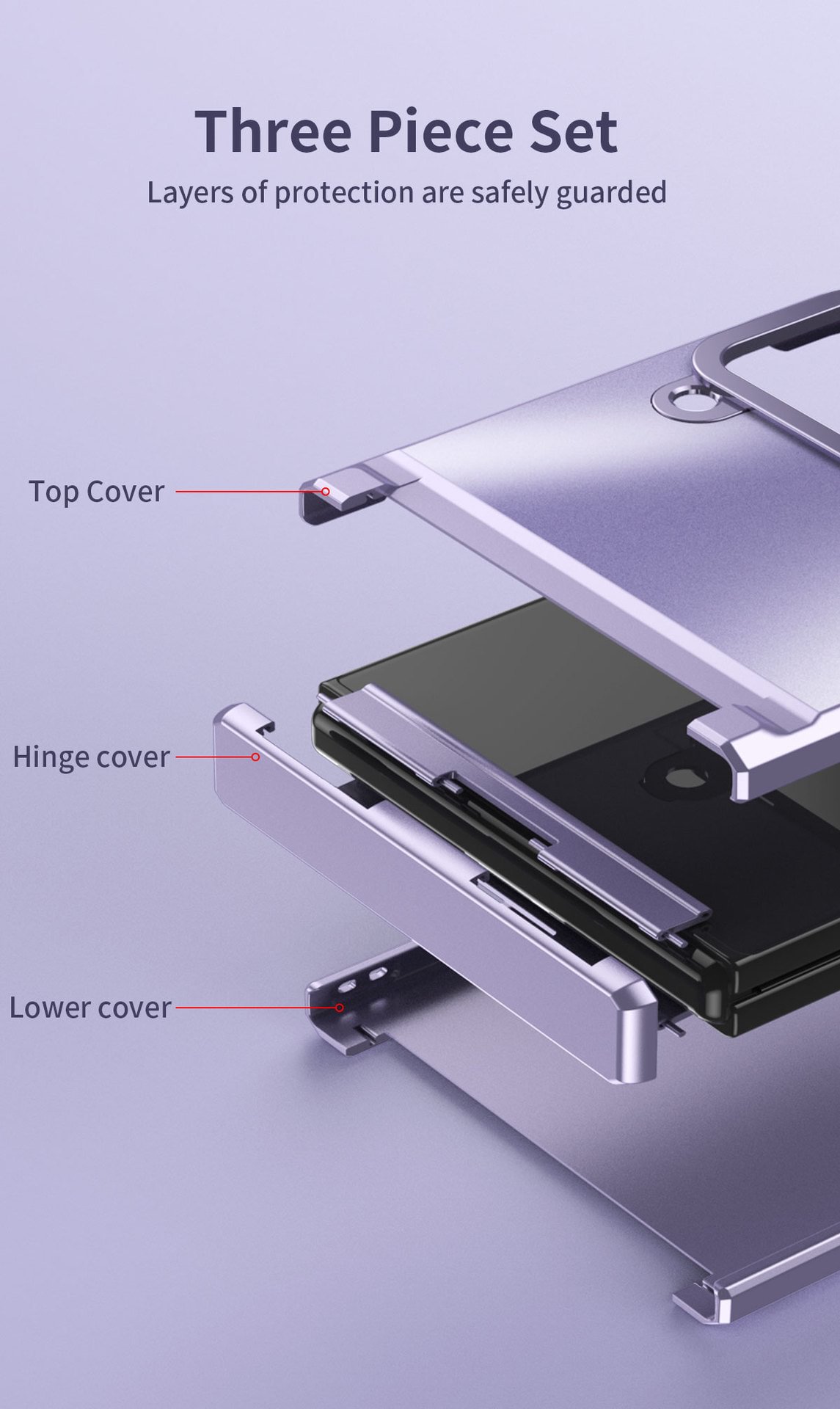 Three Piece Set
Layers of protection are safely guarded

Top Cover

Hinge cover

Lower cover