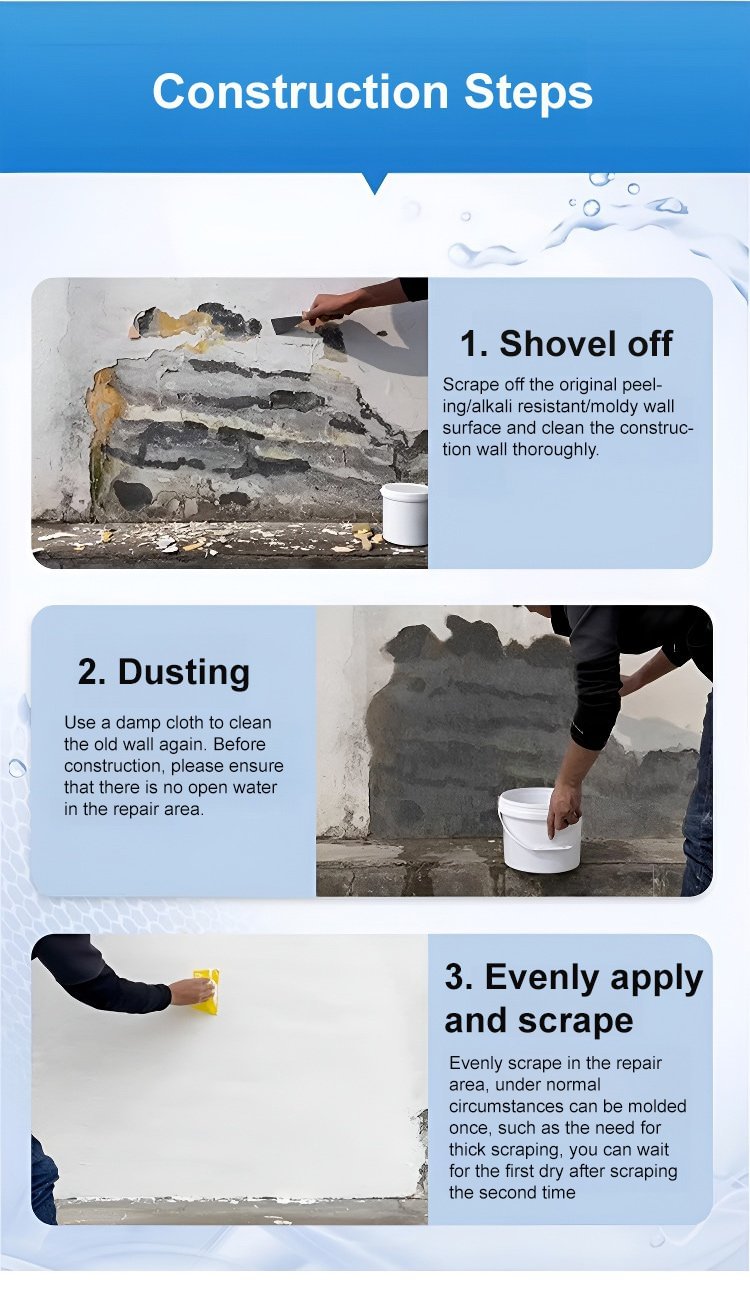 Construction Steps

1. Shovel off

Scrape off the original peeling/alkali resistant/moldy wall surface and clean the construction wall thoroughly.

2. Dusting

Use a damp cloth to clean the old wall again. Before construction, please ensure that there is no open water in the repair area.

3. Evenly apply and scrape

Evenly scrape in the repair area, under normal circumstances can be molded once, such as the need for thick scraping, you can wait for the first dry after scraping the second time