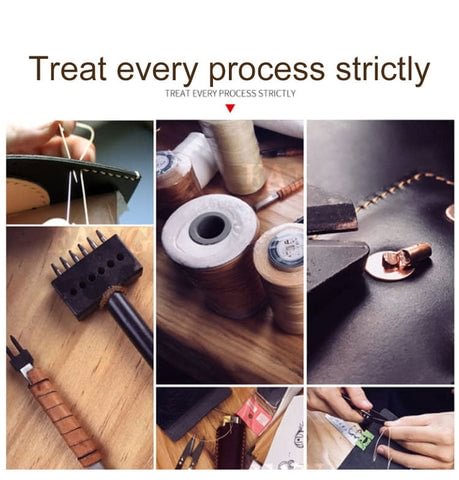 Treat every process strictly

TREAT EVERY PROCESS STRICTLY