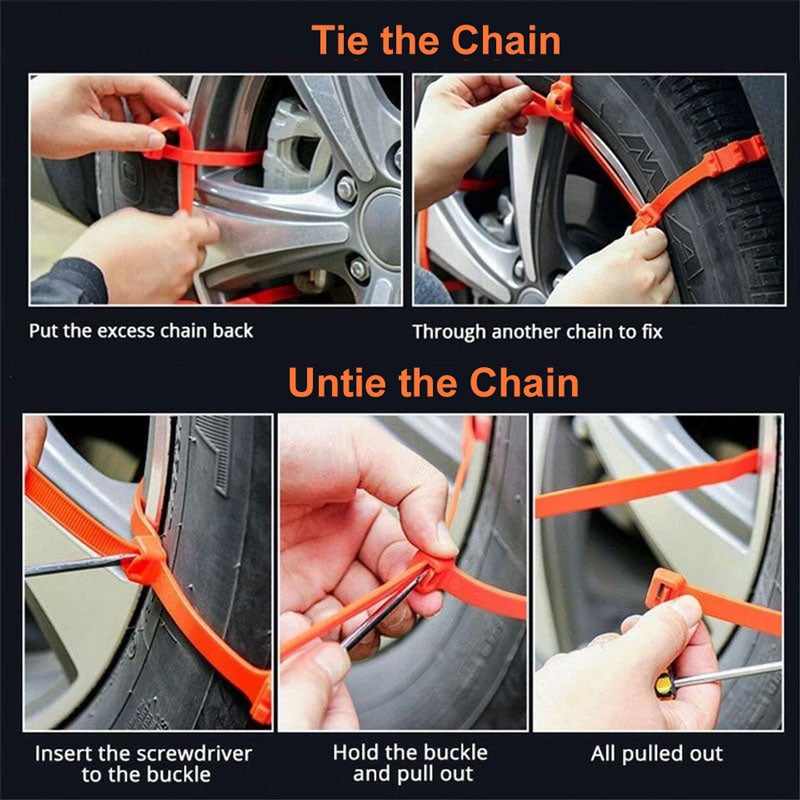 Tie the Chain

Put the excess chain back

Through another chain to fix

Untie the Chain

Insert the screwdriver to the buckle

Hold the buckle and pull out

All pulled out