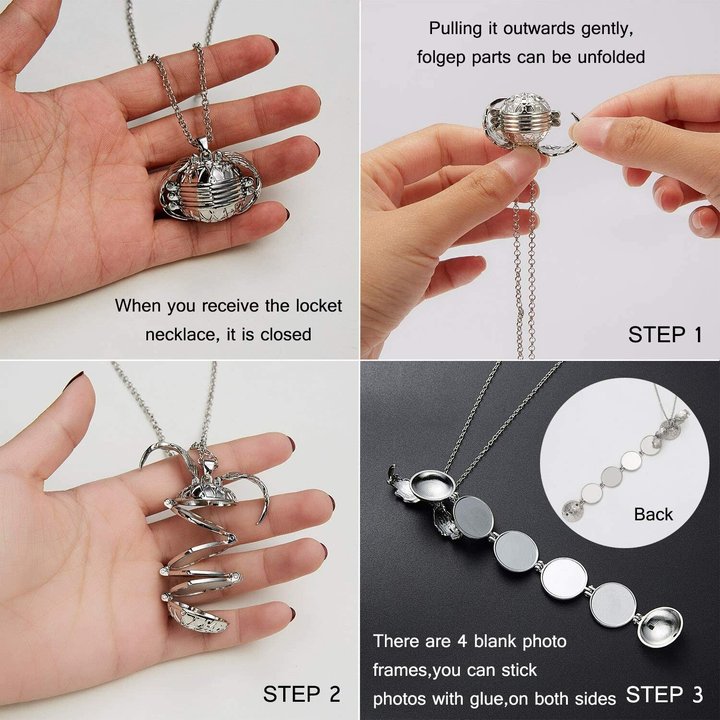 When you receive the locket necklace, it is closed

Pulling it outwards gently, folgep parts can be unfolded

STEP 1

STEP 2

Back

There are 4 blank photo frames,you can stick photos with glue,on both sides

STEP 3