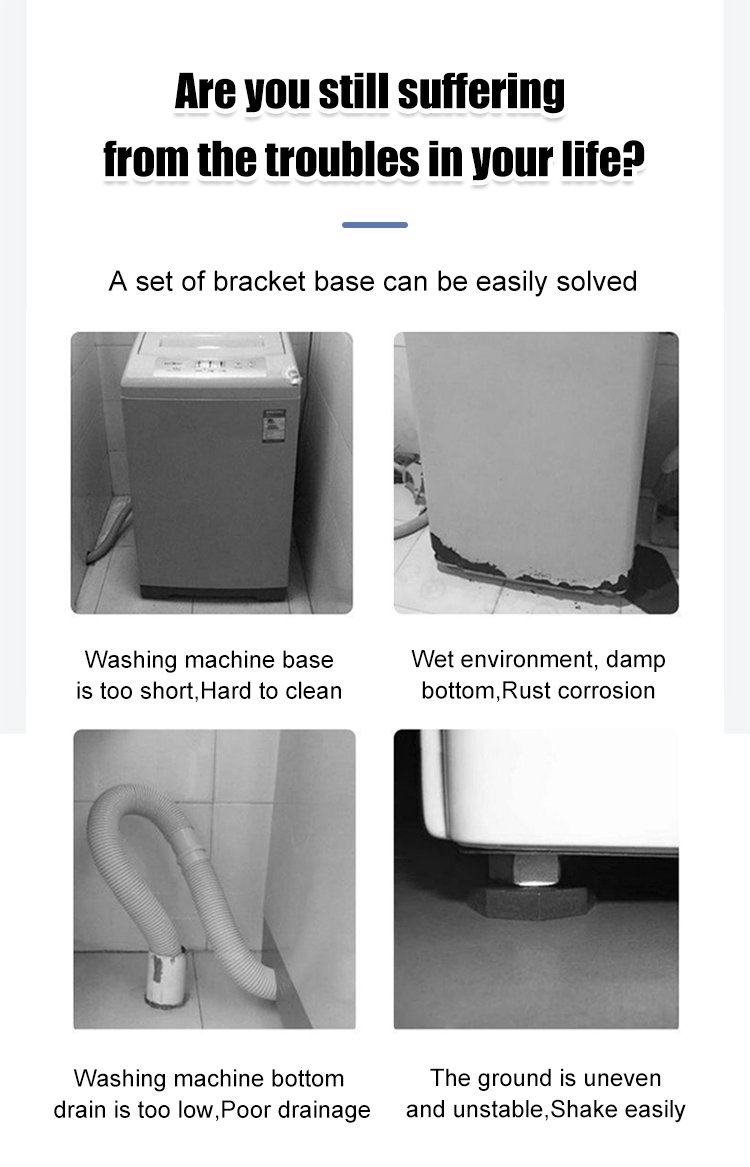 Are you still suffering from the troubles in your life?

A set of bracket base can be easily solved

Washing machine base is too short,Hard to clean

Wet environment, damp bottom,Rust corrosion

Washing machine bottom drain is too low,Poor drainage

The ground is uneven and unstable,Shake easily