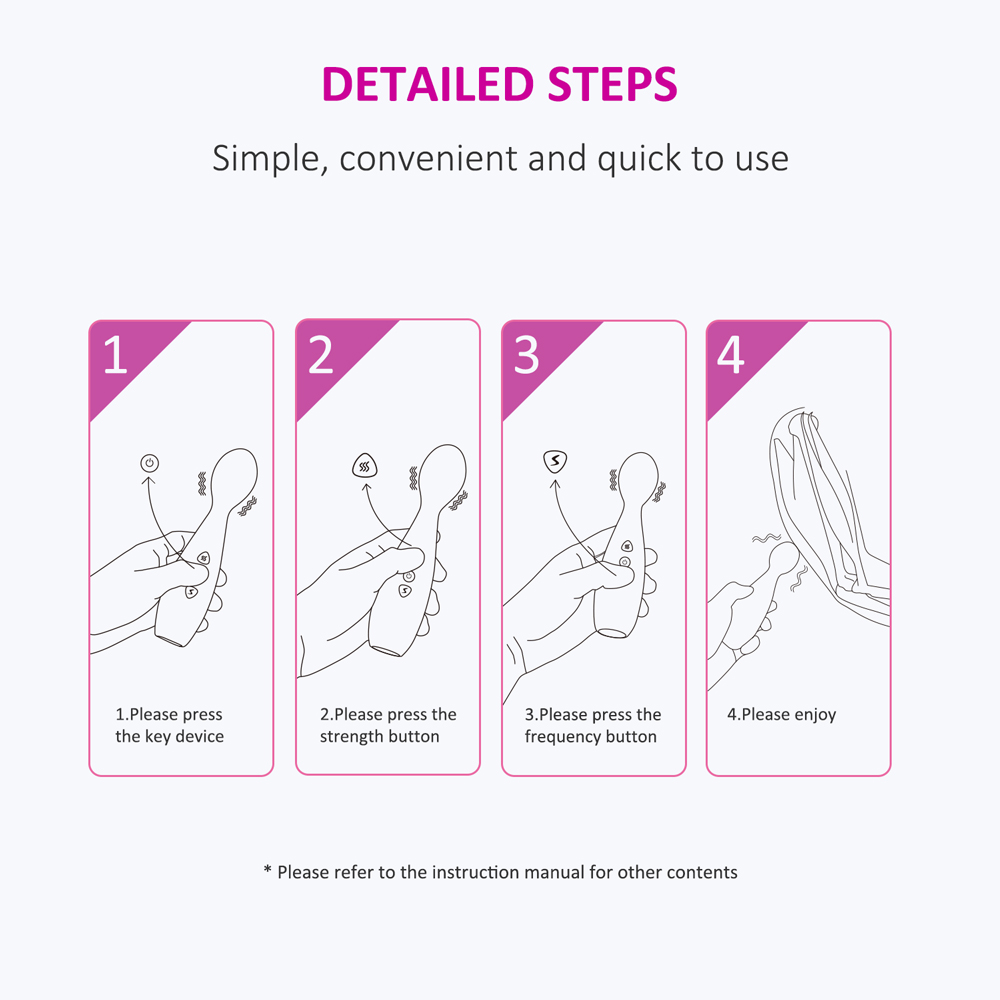 DETAILED STEPS

Simple, convenient and quick to use

1

1.Please press the key device

2

2.Please press the strength button

3

3.Please press the frequency button

4

4.Please enjoy

* Please refer to the instruction manual for other contents