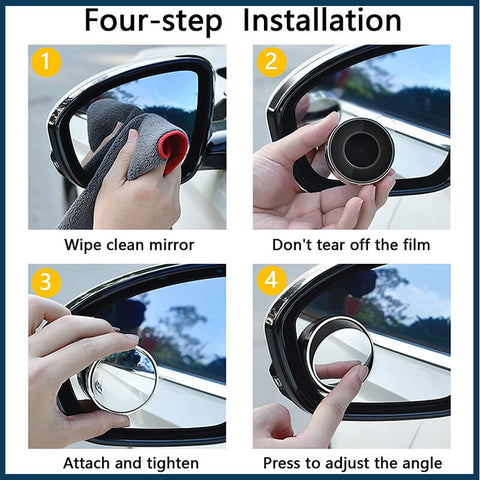 Four-step Installation

1

Wipe clean mirror

2

Don't tear off the film

3

Attach and tighten

4

Press to adjust the angle