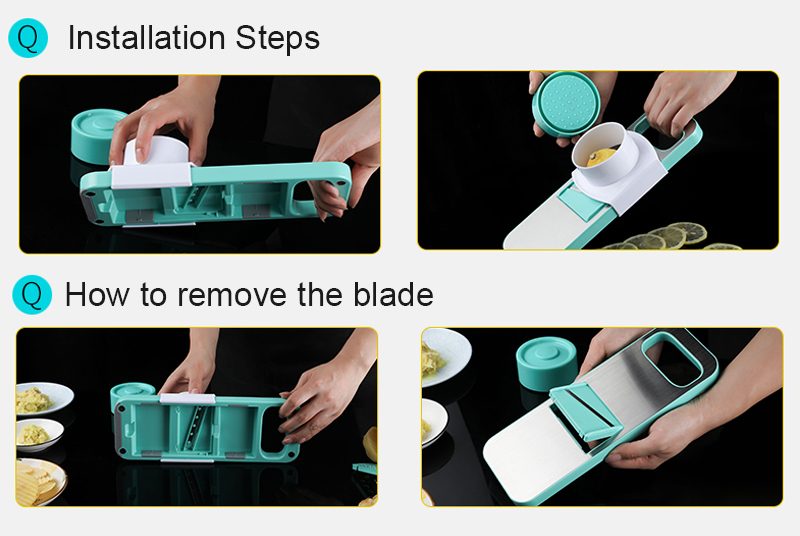 Q Installation Steps

Q How to remove the blade