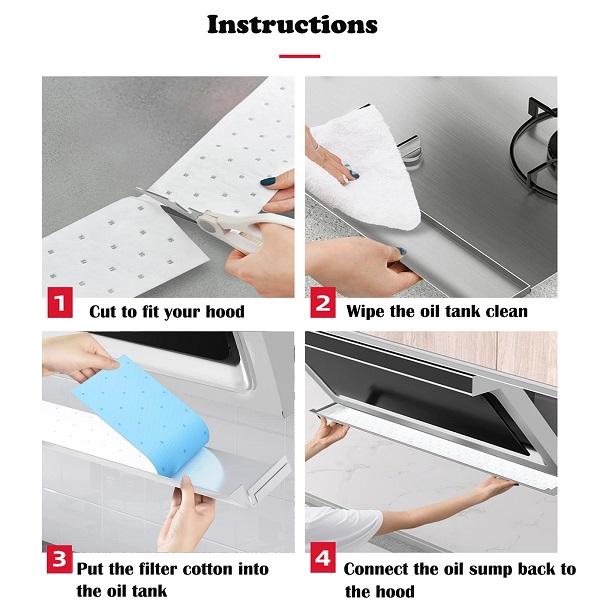 Instructions

1 Cut to fit your hood

2 Wipe the oil tank clean

3 Put the filter cotton into the oil tank

4 Connect the oil sump back to the hood