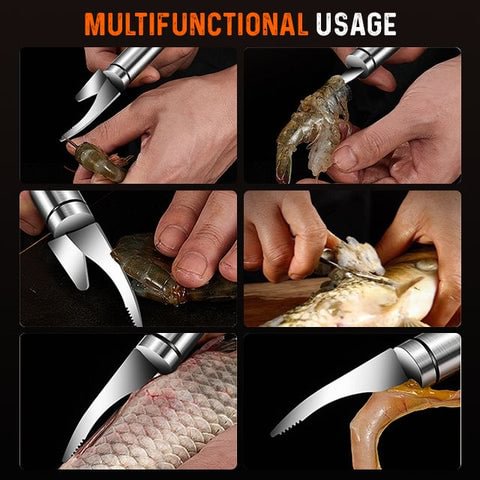 MULTIFUNCTIONAL USAGE