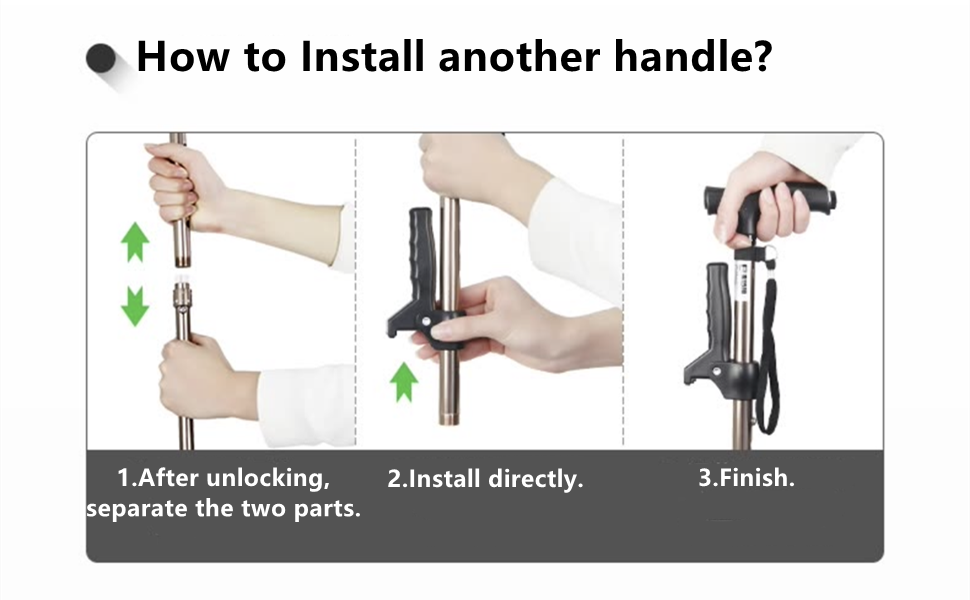 How to Install another handle?

1.After unlocking, separate the two parts.

2.Install directly.

3.Finish.