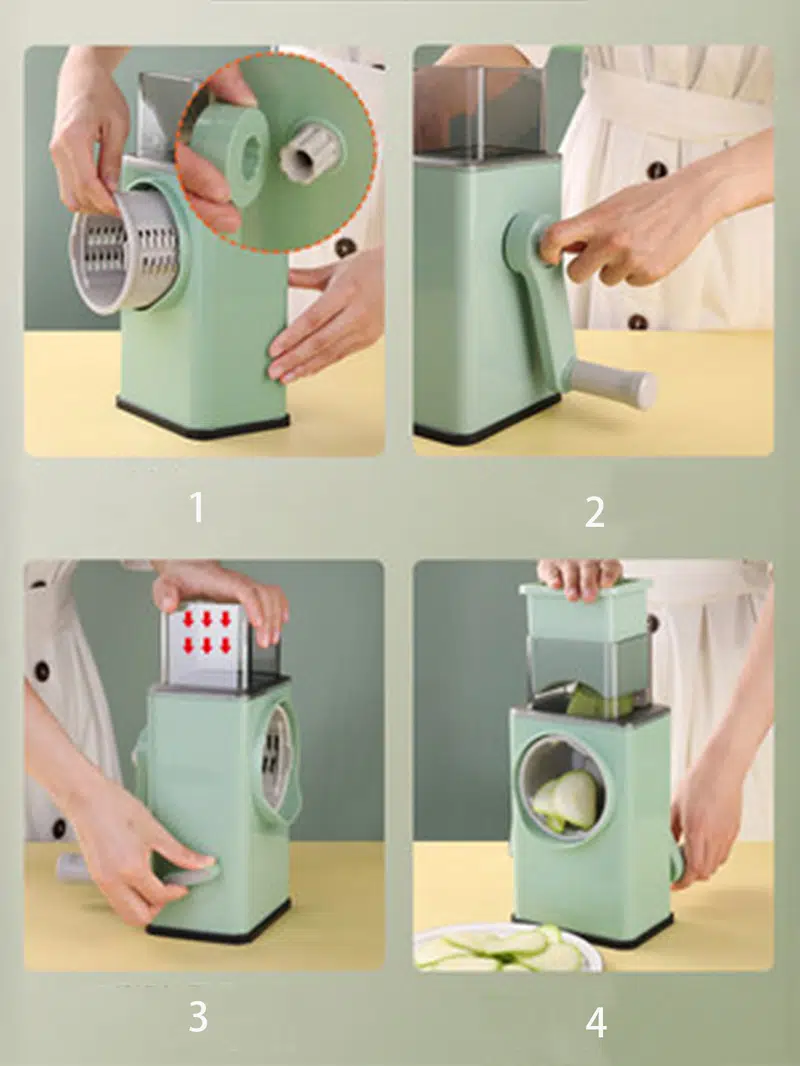 1

2

3

4