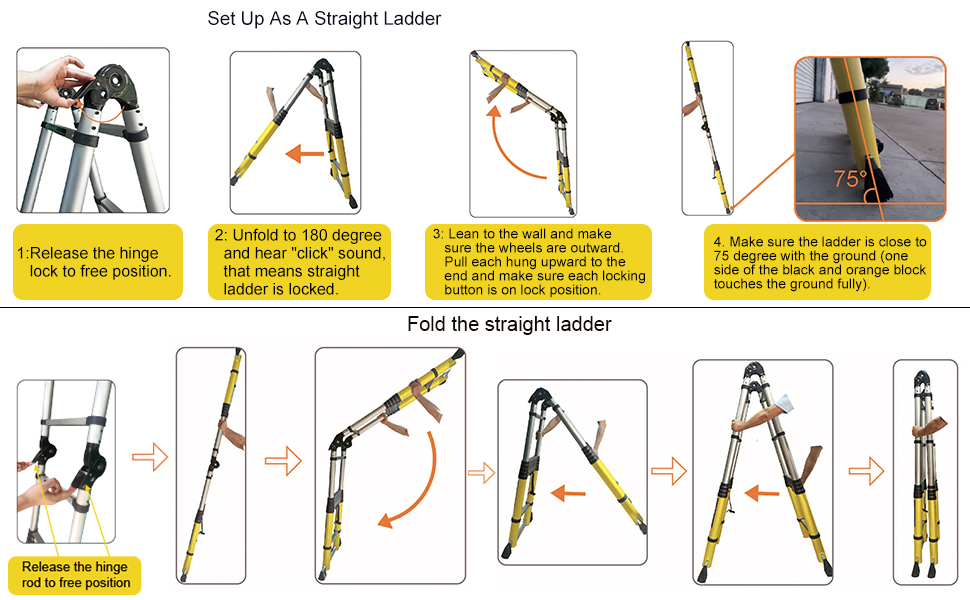 Set Up As A Straight Ladder

1:Release the hinge lock to free position.

2: Unfold to 180 degree and hear "click" sound, that means straight ladder is locked.

3: Lean to the wall and make sure the wheels are outward. Pull each hung upward to the end and make sure each locking button is on lock position.

75°

4. Make sure the ladder is close to 75 degree with the ground (one side of the black and orange block touches the ground fully).

Fold the straight ladder

Release the hinge rod to free position