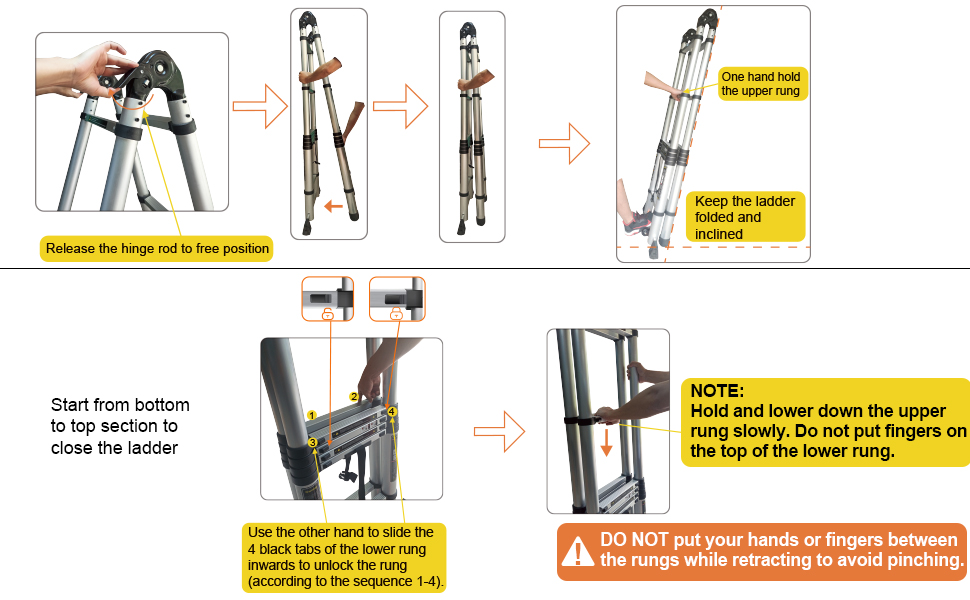 Release the hinge rod to free position

One hand hold the upper rung

Keep the ladder folded and inclined

Start from bottom to top section to close the ladder

1
2
3
4

Use the other hand to slide the 4 black tabs of the lower rung inwards to unlock the rung (according to the sequence 1-4).

NOTE:
Hold and lower down the upper rung slowly. Do not put fingers on the top of the lower rung.

DO NOT put your hands or fingers between the rungs while retracting to avoid pinching.