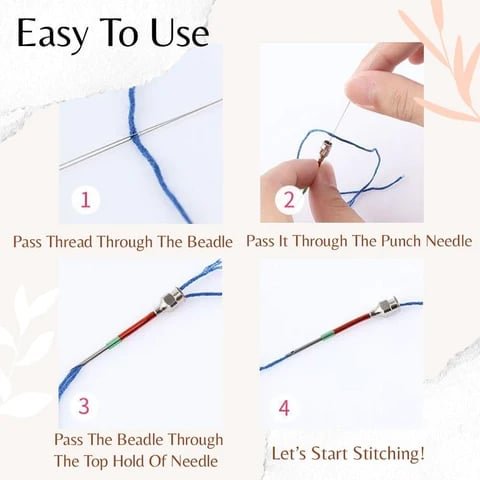 Easy To Use

1

Pass Thread Through The Beadle

2

Pass It Through The Punch Needle

3

Pass The Beadle Through The Top Hold Of Needle

4

Let's Start Stitching!