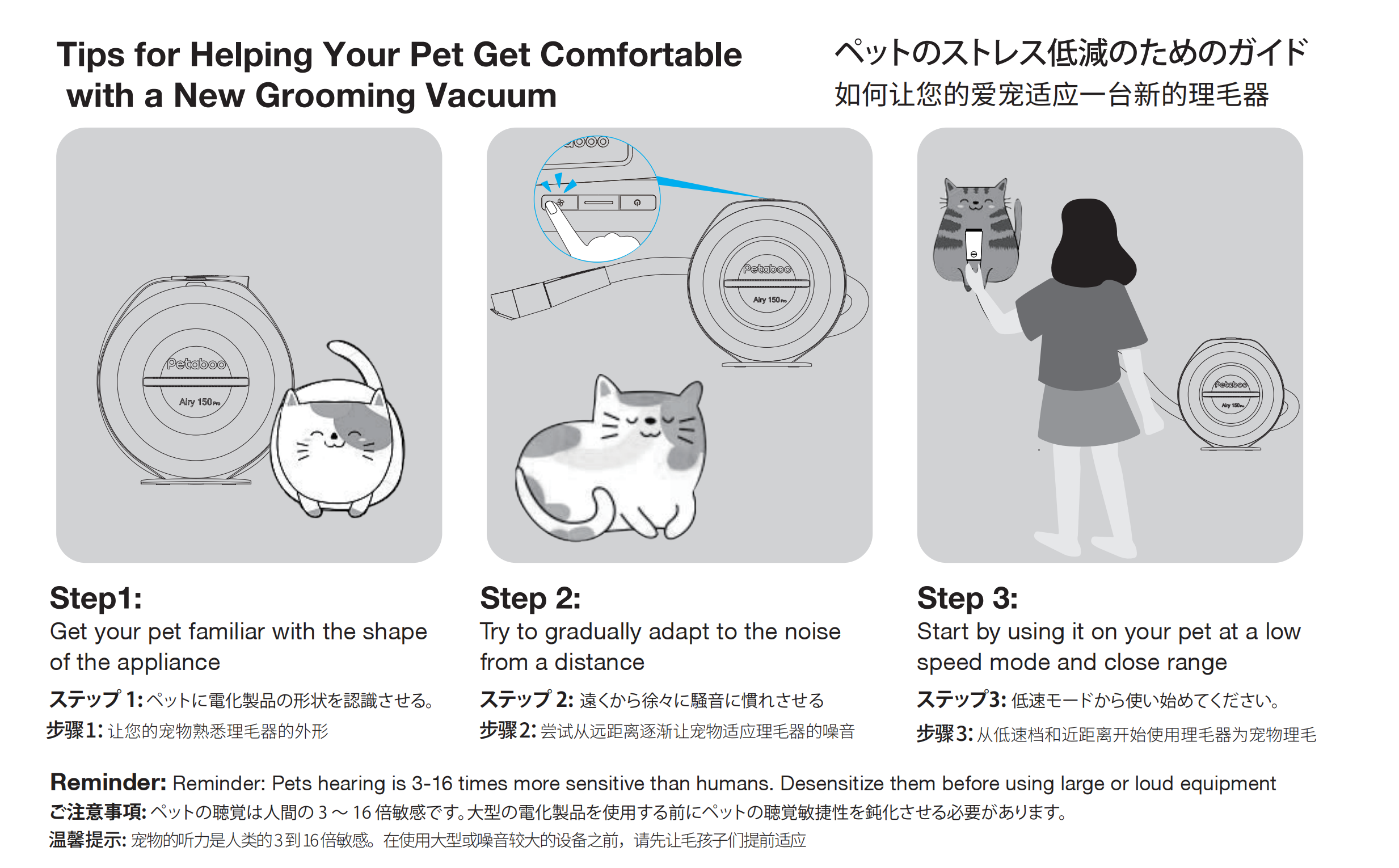 Tips for Helping Your Pet Get Comfortable with a New Grooming Vacuum

ペットのストレス低減のためのガイド
如何让您的爱宠适应一台新的理毛器

Petaboo
Airy 150 Pro

Petaboo
Airy 150 Pro

Petaboo
Airy 150 Pro

Step1:
Get your pet familiar with the shape of the appliance
ステップ 1: ペットに電化製品の形状を認識させる。
步骤1: 让您的宠物熟悉理毛器的外形

Step 2:
Try to gradually adapt to the noise from a distance
ステップ 2: 遠くから徐々に騒音に慣れさせる
步骤2: 尝试从远距离逐渐让宠物适应理毛器的噪音

Step 3:
Start by using it on your pet at a low speed mode and close range
ステップ3: 低速モードから使い始めてください。
步骤3: 从低速档和近距离开始使用理毛器为宠物理毛

Reminder: Reminder: Pets hearing is 3-16 times more sensitive than humans. Desensitize them before using large or loud equipment
ご注意事項: ペットの聴覚は人間の 3 ～ 16 倍敏感です。大型の電化製品を使用する前にペットの聴覚敏捷性を鈍化させる必要があります。
温馨提示: 宠物的听力是人类的3到16倍敏感。在使用大型或噪音较大的设备之前，请先让毛孩子们提前适应