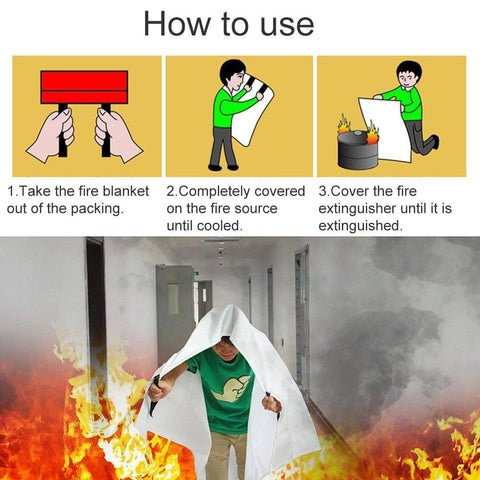 How to use

1.Take the fire blanket out of the packing.

2.Completely covered on the fire source until cooled.

3.Cover the fire extinguisher until it is extinguished.