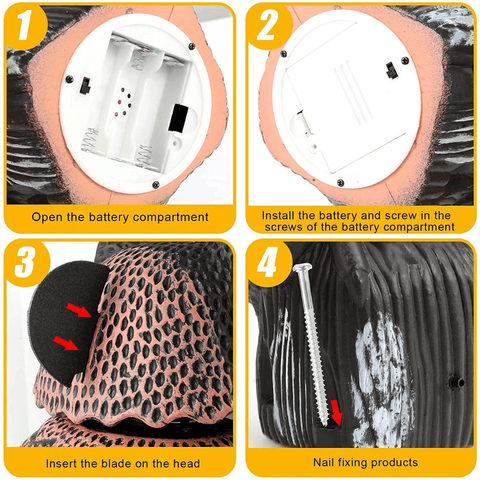 1

Open the battery compartment

2

Install the battery and screw in the screws of the battery compartment

3

Insert the blade on the head

4

Nail fixing products