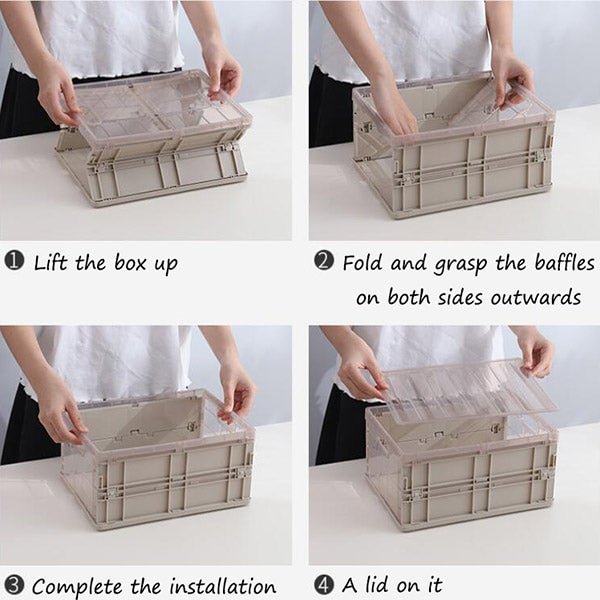 ❶ Lift the box up

❷ Fold and grasp the baffles on both sides outwards

❸ Complete the installation

❹ A lid on it