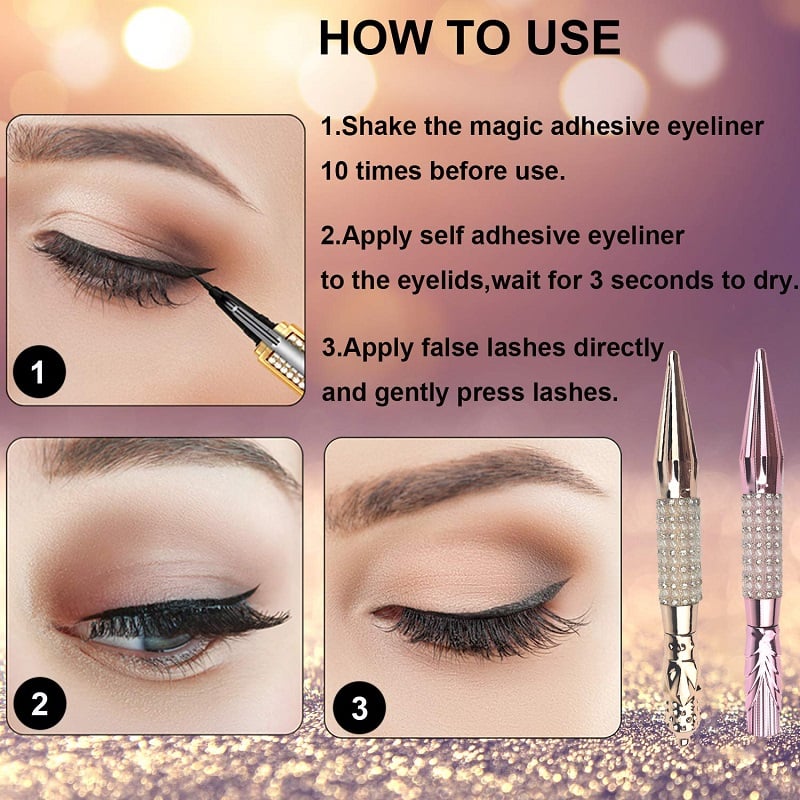 HOW TO USE

1.Shake the magic adhesive eyeliner 10 times before use.

2.Apply self adhesive eyeliner to the eyelids,wait for 3 seconds to dry.

3.Apply false lashes directly and gently press lashes.

1

2

3