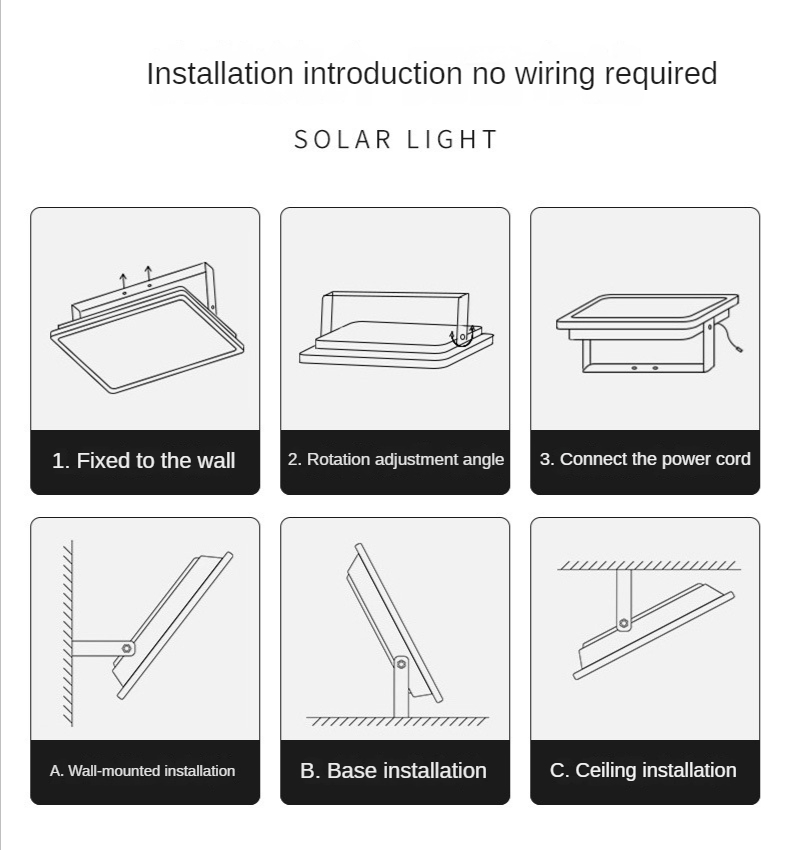 Installation introduction no wiring required

SOLAR LIGHT

1. Fixed to the wall

2. Rotation adjustment angle

3. Connect the power cord

A. Wall-mounted installation

B. Base installation

C. Ceiling installation