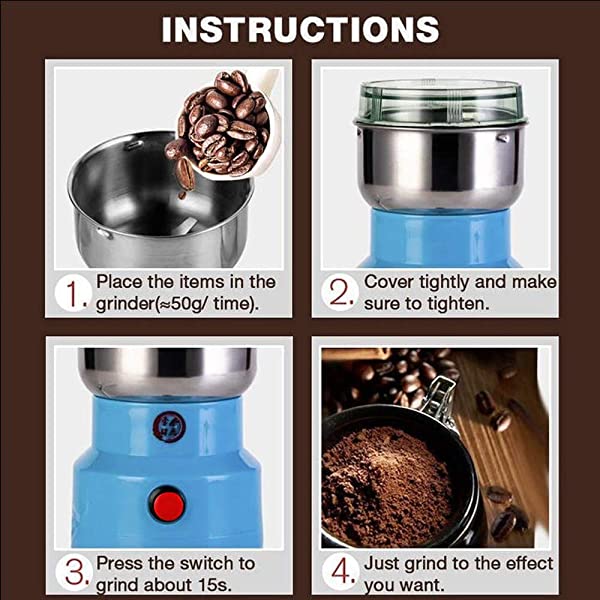 INSTRUCTIONS

1. Place the items in the grinder(≈50g/ time).

2. Cover tightly and make sure to tighten.

3. Press the switch to grind about 15s.

4. Just grind to the effect you want.