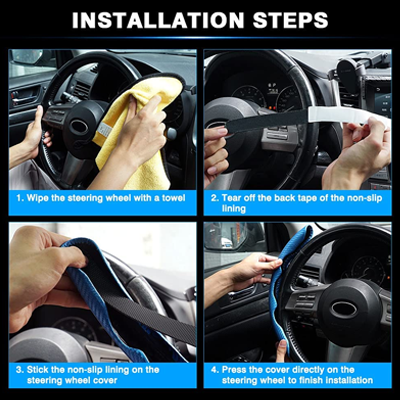 INSTALLATION STEPS

1. Wipe the steering wheel with a towel

2. Tear off the back tape of the non-slip lining

3. Stick the non-slip lining on the steering wheel cover

4. Press the cover directly on the steering wheel to finish installation