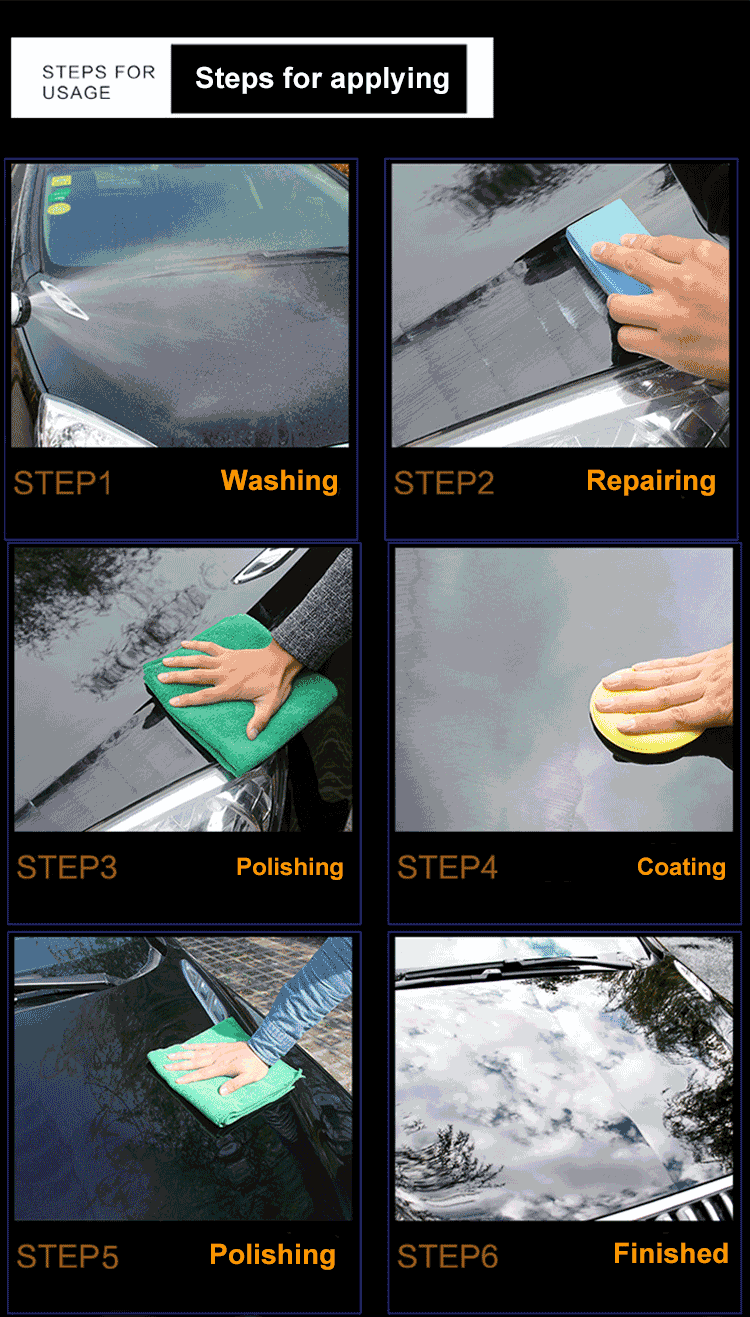 STEPS FOR USAGE

Steps for applying

STEP1 Washing

STEP2 Repairing

STEP3 Polishing

STEP4 Coating

STEP5 Polishing

STEP6 Finished