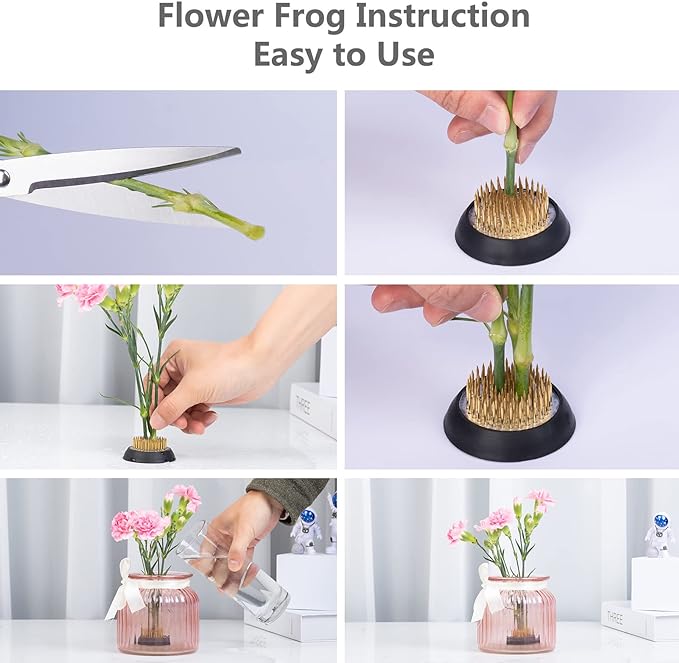 Flower Frog Instruction
Easy to Use

THREE

THREE