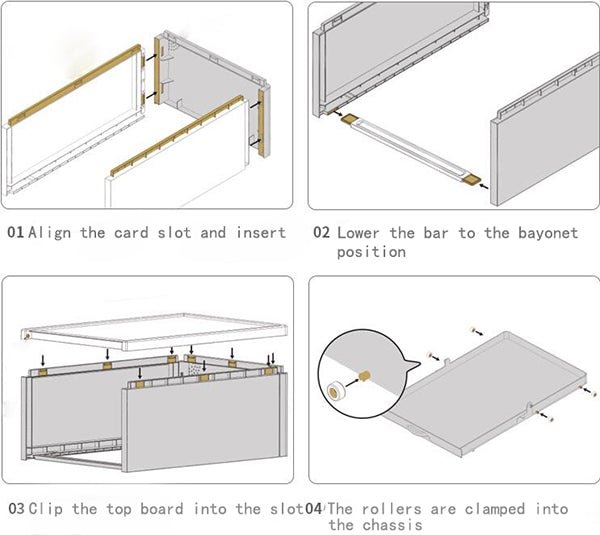 01 Align the card slot and insert

02 Lower the bar to the bayonet position

03 Clip the top board into the slot

04 The rollers are clamped into the chassis