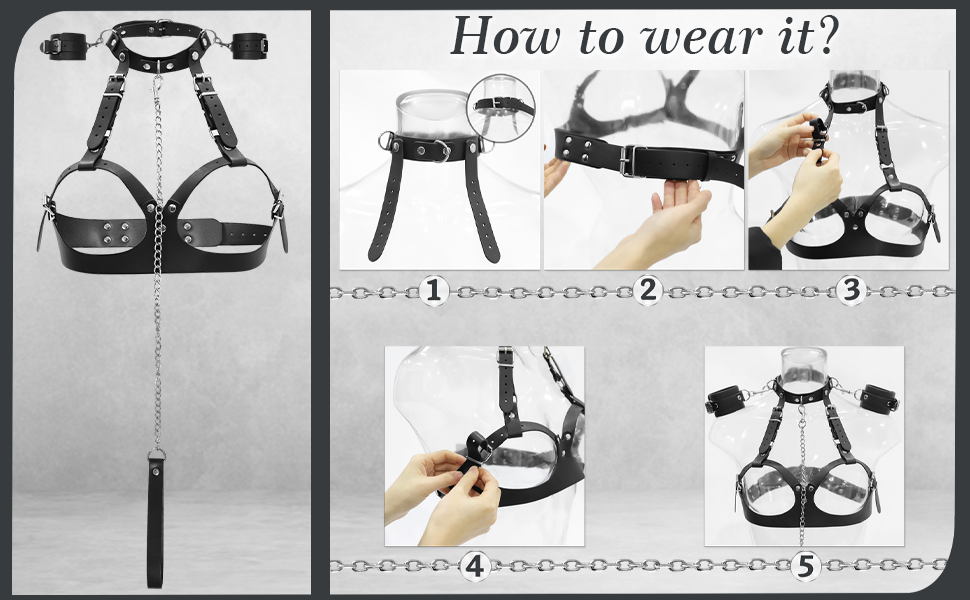 How to wear it?

1

2

3

4

5