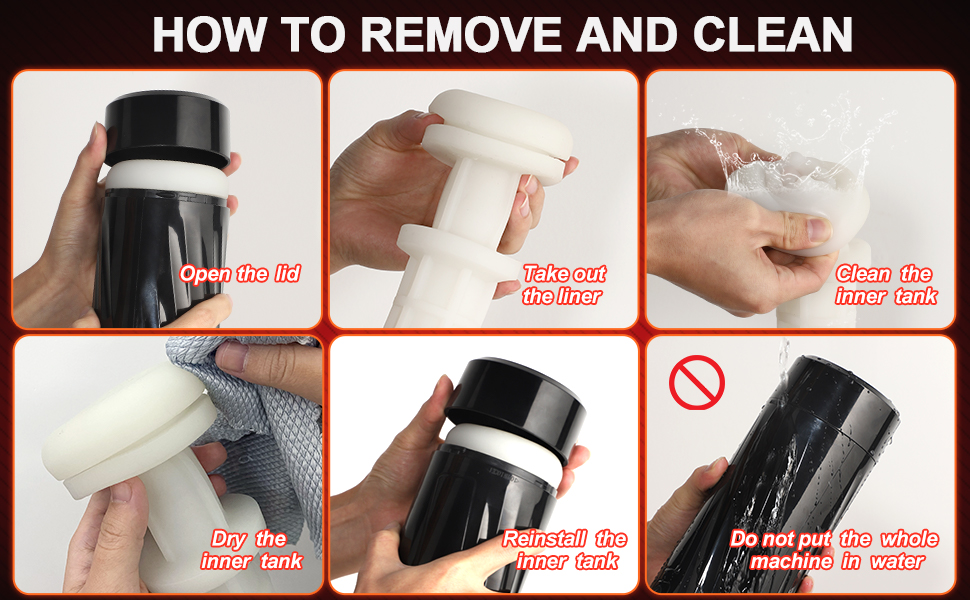 HOW TO REMOVE AND CLEAN

Open the lid

Take out the liner

Clean the inner tank

Dry the inner tank

Reinstall the inner tank

Do not put the whole machine in water